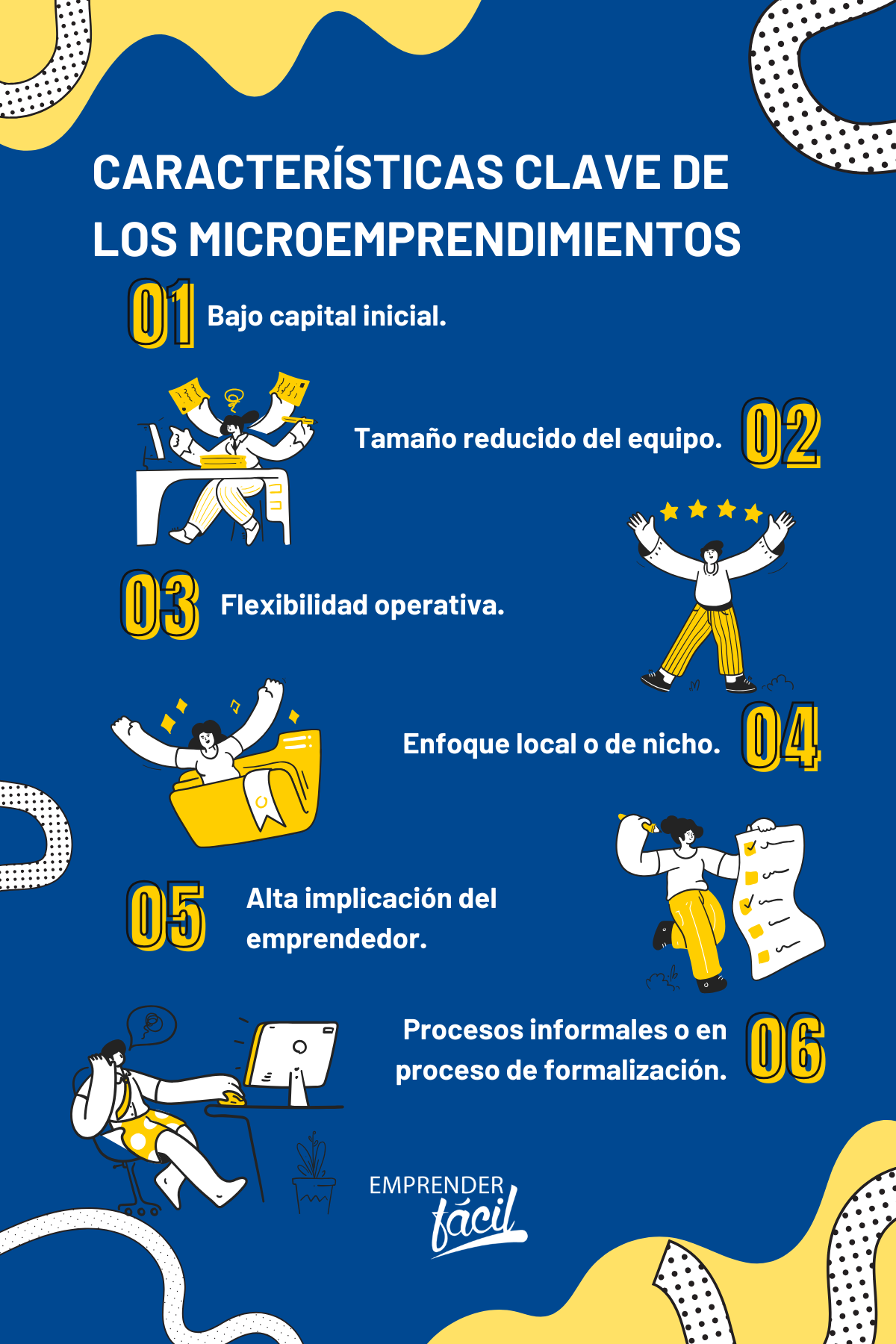 CARACTERÍSTICAS CLAVE DE LOS MICROEMPRENDIMIENTOS

01 Bajo capital inicial.

Tamaño reducido del equipo. 02

03 Flexibilidad operativa.

Enfoque local o de nicho. 04

05 Alta implicación del emprendedor.

Procesos informales o en proceso de formalización. 06

EMPRENDER fácil